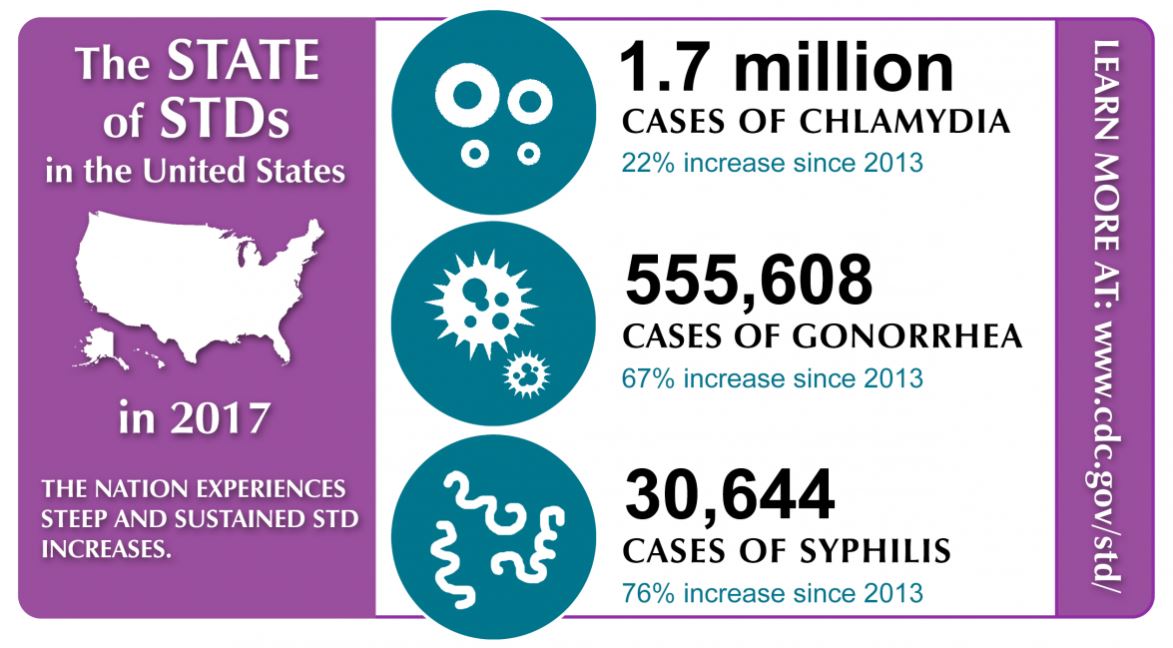 The STATE of STDs in the United States

in 2017

THE NATION EXPERIENCES STEEP AND SUSTAINED STD INCREASES.

1.7 million
CASES OF CHLAMYDIA
22% increase since 2013

555,608
CASES OF GONORRHEA
67% increase since 2013

30,644
CASES OF SYPHILIS
76% increase since 2013

LEARN MORE AT: www.cdc.gov/std/